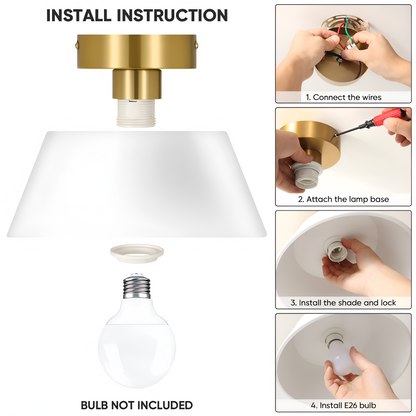 INSTALL INSTRUCTION

BULB NOT INCLUDED

1. Connect the wires

2. Attach the lamp base

3. Install the shade and lock

4. Install E26 bulb