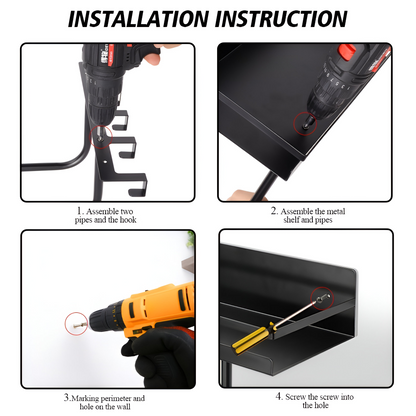 INSTALLATION INSTRUCTION

1. Assemble two pipes and the hook

2. Assemble the metal shelf and pipes

3.Marking perimeter and hole on the wall

4. Screw the screw into the hole