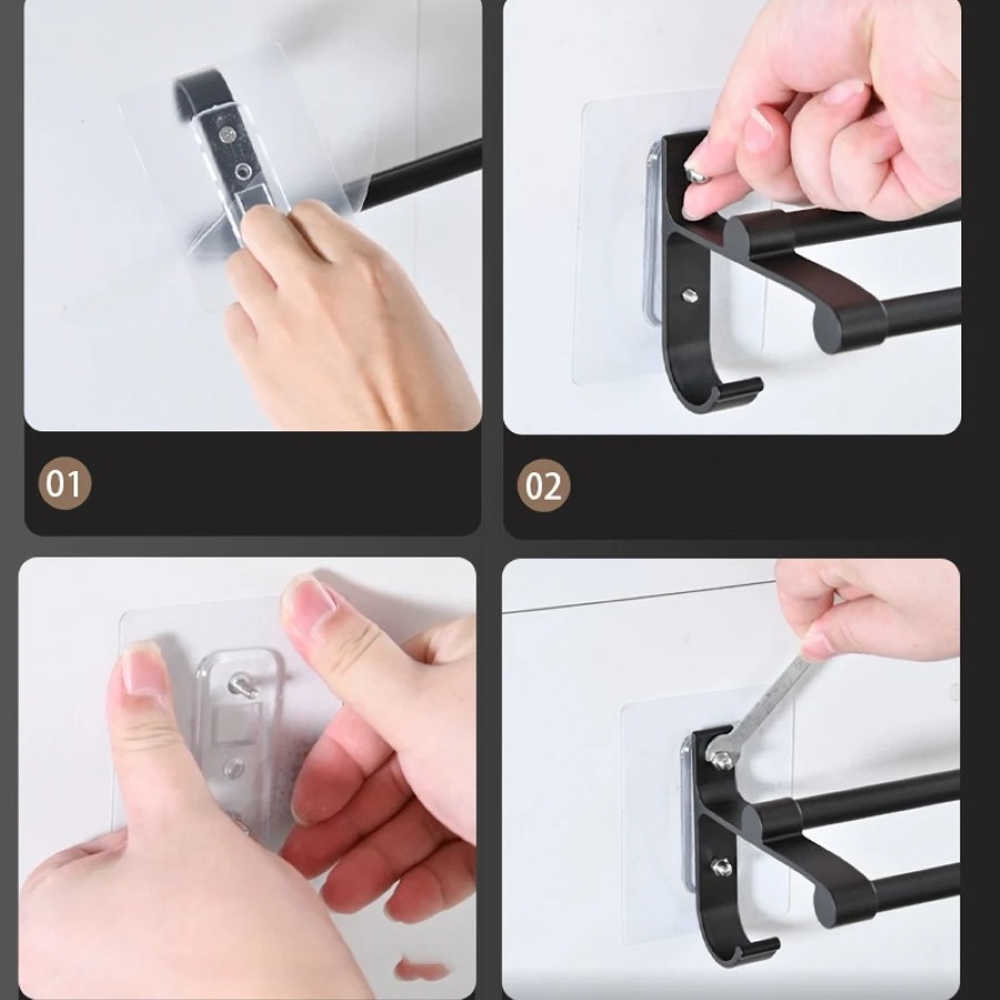 01

02